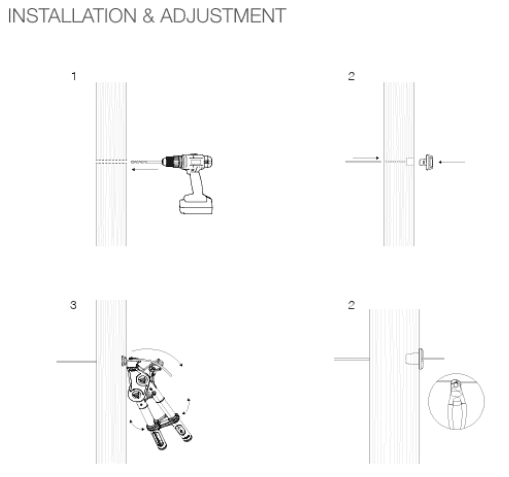 INSTALLATION & ADJUSTMENT

1

2

3

2