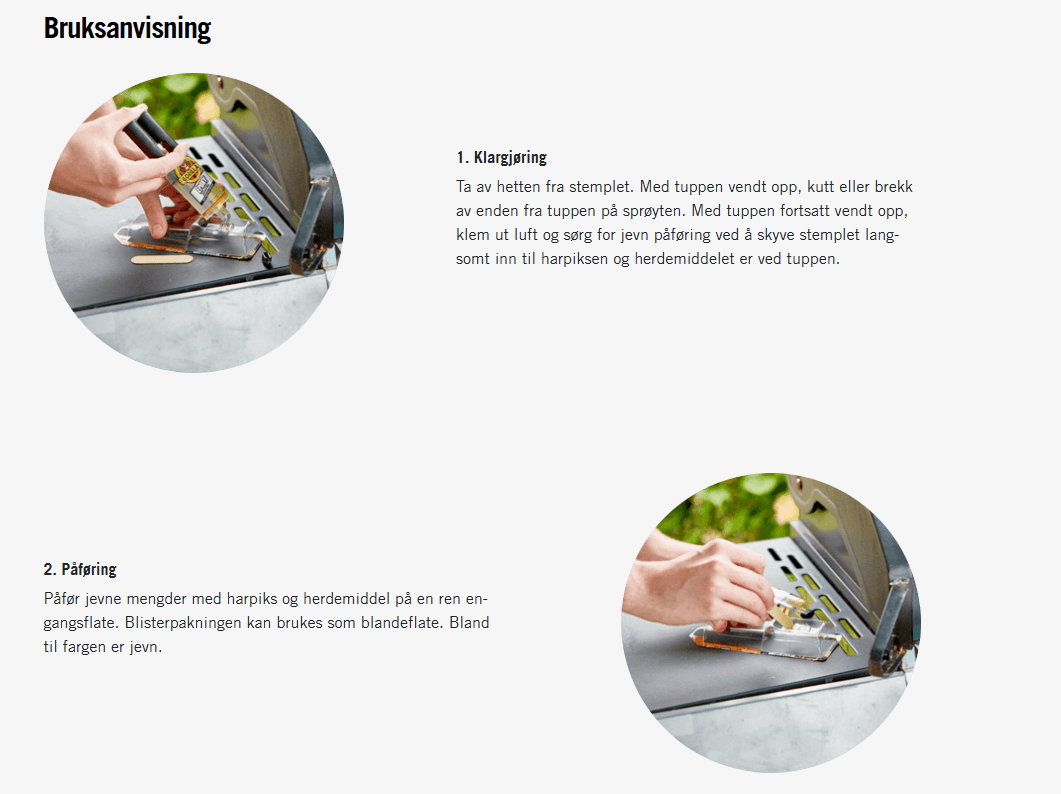 Bruksanvisning

1. Klargjøring

Ta av hetten fra stemplet. Med tuppen vendt opp, kutt eller brekk av enden fra tuppen på sprøyten. Med tuppen fortsatt vendt opp, klem ut luft og sørg for jevn påføring ved å skyve stemplet langsomt inn til harpiksen og herdemiddelet er ved tuppen.

2. Påføring

Påfør jevne mengder med harpiks og herdemiddel på en ren engangsflate. Blisterpakningen kan brukes som blandeflate. Bland til fargen er jevn.