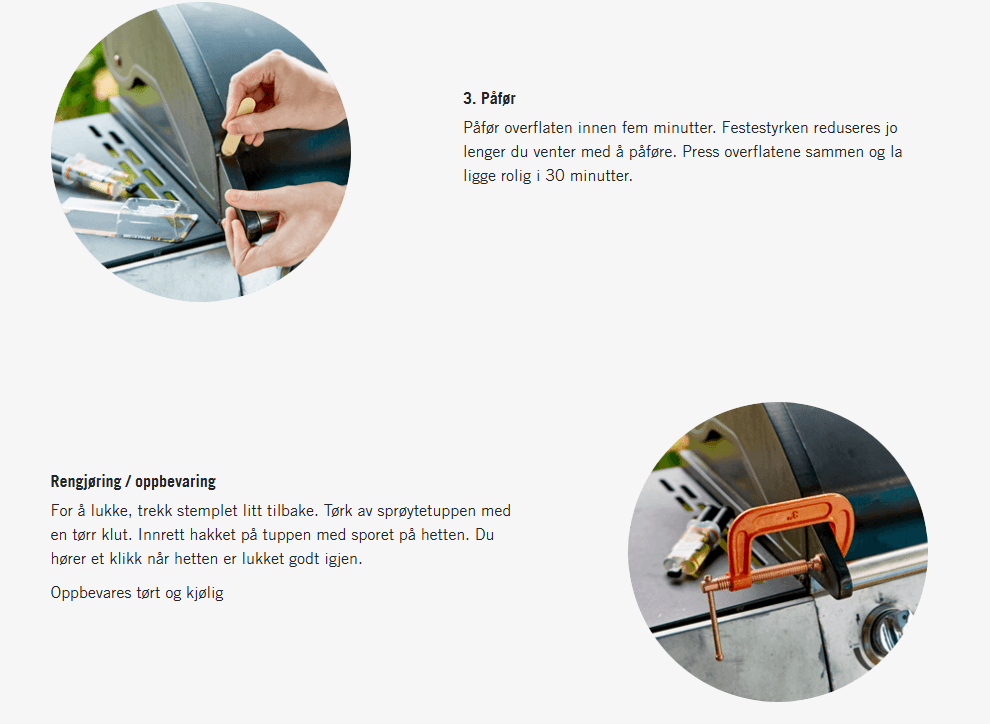 3. Påfør

Påfør overflaten innen fem minutter. Festestyrken reduseres jo lenger du venter med å påføre. Press overflatene sammen og la ligge rolig i 30 minutter.

Rengjøring / oppbevaring

For å lukke, trekk stemplet litt tilbake. Tørk av sprøytetuppen med en tørr klut. Innrett hakket på tuppen med sporet på hetten. Du hører et klikk når hetten er lukket godt igjen.

Oppbevares tørt og kjølig