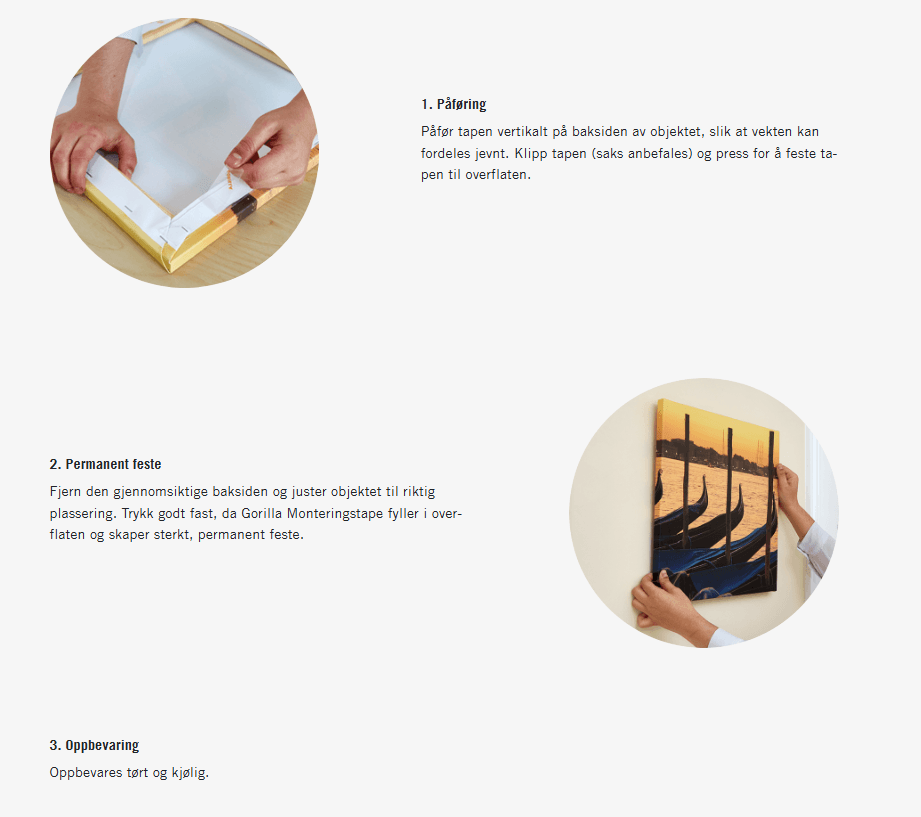 1. Påføring

Påfør tapen vertikalt på baksiden av objektet, slik at vekten kan fordeles jevnt. Klipp tapen (saks anbefales) og press for å feste tapen til overflaten.

2. Permanent feste

Fjern den gjennomsiktige baksiden og juster objektet til riktig plassering. Trykk godt fast, da Gorilla Monteringstape fyller i overflaten og skaper sterkt, permanent feste.

3. Oppbevaring

Oppbevares tørt og kjølig.