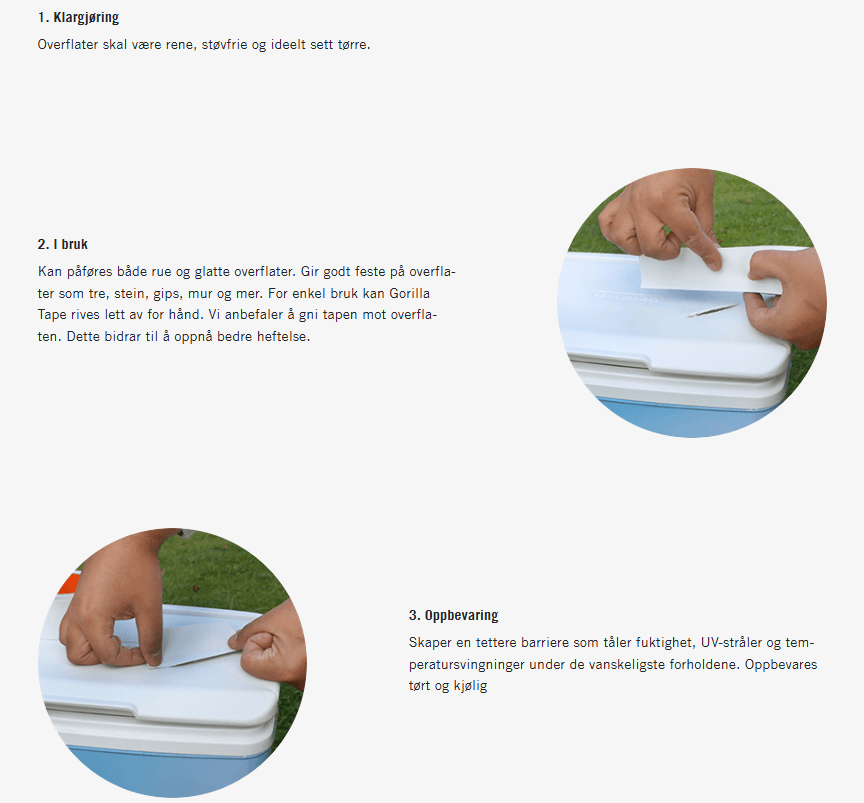 1. Klargjøring

Overflater skal være rene, støvfrie og ideelt sett tørre.

2. I bruk

Kan påføres både rue og glatte overflater. Gir godt feste på overflater som tre, stein, gips, mur og mer. For enkel bruk kan Gorilla Tape rives lett av for hånd. Vi anbefaler å gni tapen mot overflaten. Dette bidrar til å oppnå bedre heftelse.

3. Oppbevaring

Skaper en tettere barriere som tåler fuktighet, UV-stråler og temperatursvingninger under de vanskeligste forholdene. Oppbevares tørt og kjølig